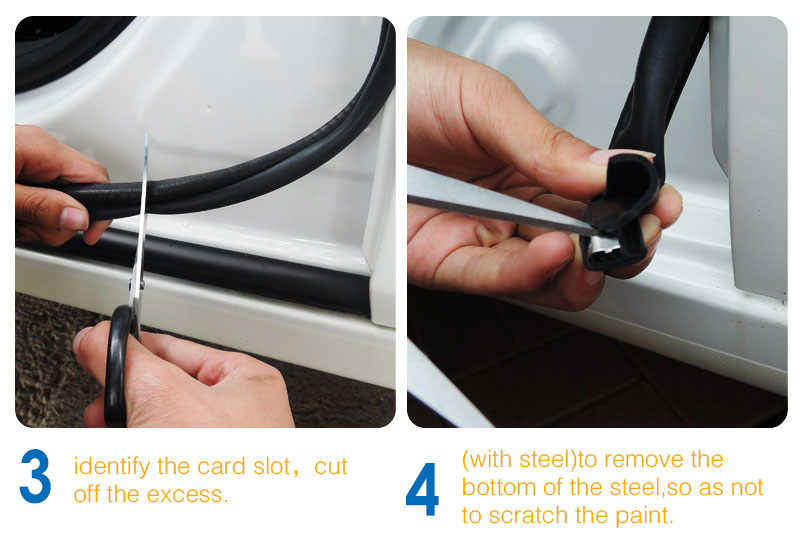 3 identify the card slot，cut off the excess.

4 (with steel)to remove the bottom of the steel,so as not to scratch the paint.